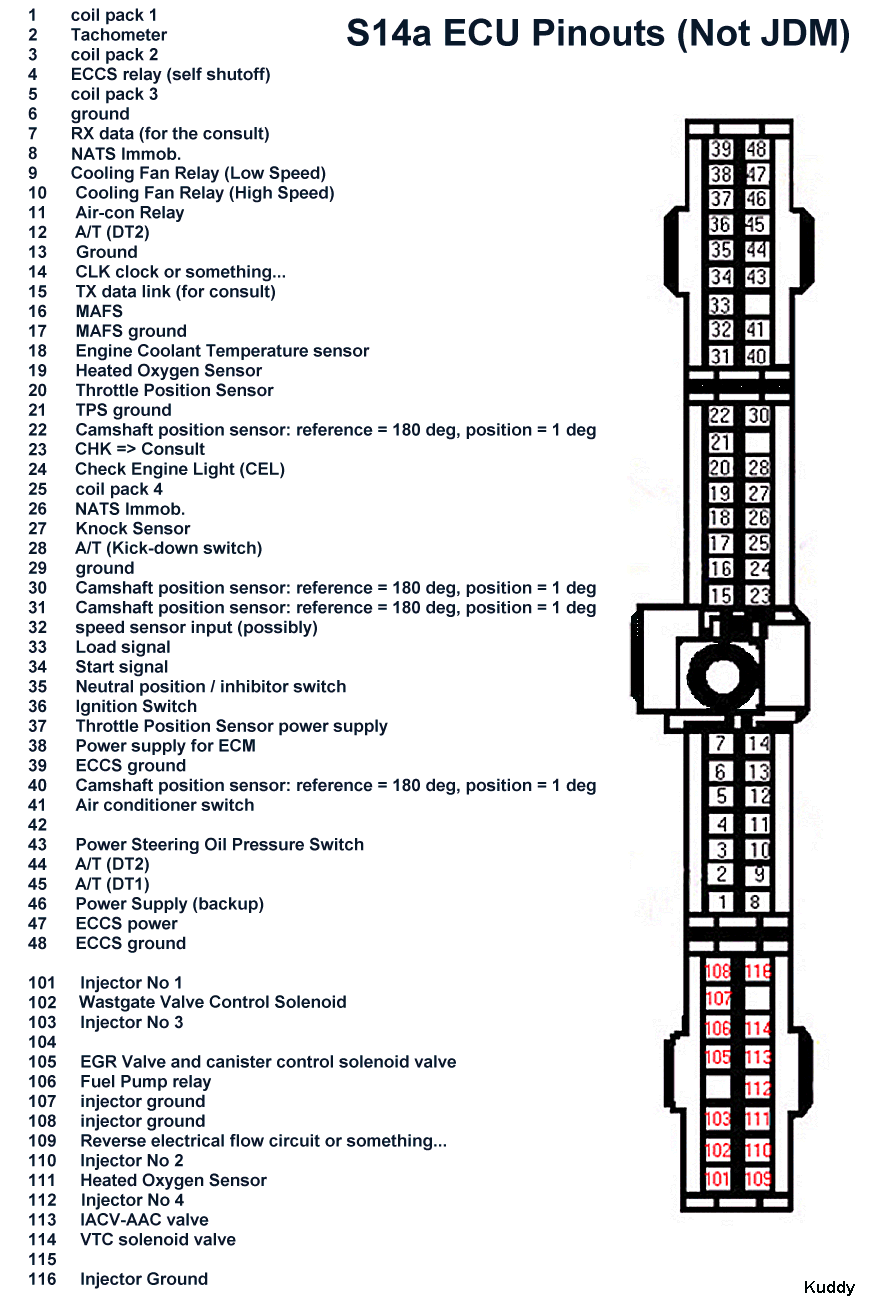 S14a ECU Pinouts (Not JDM)

1 coil pack 1
2 Tachometer
3 coil pack 2
4 ECCS relay (self shutoff)
5 coil pack 3
6 ground
7 RX data (for the consult)
8 NATS Immob.
9 Cooling Fan Relay (Low Speed)
10 Cooling Fan Relay (High Speed)
11 Air-con Relay
12 A/T (DT2)
13 Ground
14 CLK clock or something...
15 TX data link (for consult)
16 MAFS
17 MAFS ground
18 Engine Coolant Temperature sensor
19 Heated Oxygen Sensor
20 Throttle Position Sensor
21 TPS ground
22 Camshaft position sensor: reference = 180 deg, position = 1 deg
23 CHK => Consult
24 Check Engine Light (CEL)
25 coil pack 4
26 NATS Immob.
27 Knock Sensor
28 A/T (Kick-down switch)
29 ground
30 Camshaft position sensor: reference = 180 deg, position = 1 deg
31 Camshaft position sensor: reference = 180 deg, position = 1 deg
32 speed sensor input (possibly)
33 Load signal
34 Start signal
35 Neutral position / inhibitor switch
36 Ignition Switch
37 Throttle Position Sensor power supply
38 Power supply for ECM
39 ECCS ground
40 Camshaft position sensor: reference = 180 deg, position = 1 deg
41 Air conditioner switch
42
43 Power Steering Oil Pressure Switch
44 A/T (DT2)
45 A/T (DT1)
46 Power Supply (backup)
47 ECCS power
48 ECCS ground

101 Injector No 1
102 Wastgate Valve Control Solenoid
103 Injector No 3
104
105 EGR Valve and canister control solenoid valve
106 Fuel Pump relay
107 injector ground
108 injector ground
109 Reverse electrical flow circuit or something...
110 Injector No 2
111 Heated Oxygen Sensor
112 Injector No 4
113 IACV-AAC valve
114 VTC solenoid valve
115
116 Injector Ground

39 48
38 47
37 46
36 45
35 44
34 43
33
32 41
31 40
22 30
21
20 28
19 27
18 26
17 25
16 24
15 23
7 14
6 13
5 12
4 11
3 10
2 9
1 8
108 116
107
106 114
105 113
112
103 111
102 110
101 109

Kuddy